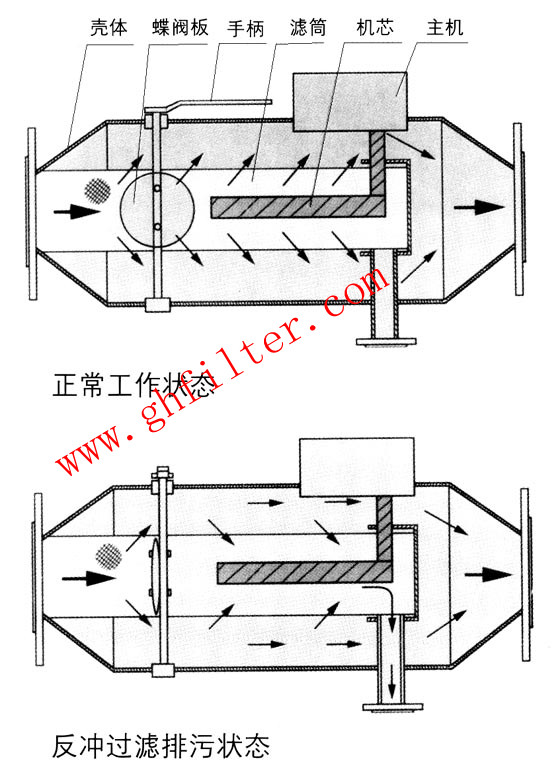 壳体 蝶阀板 手柄 滤筒 机芯 主机

正常工作状态

www.ghfilter.com

反冲过滤排污状态